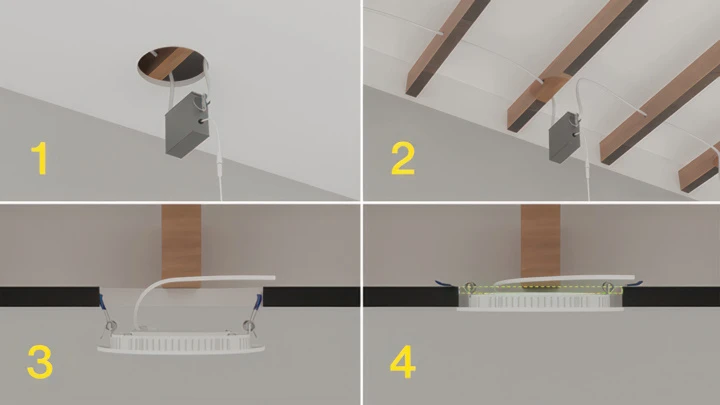 1

2

3

4